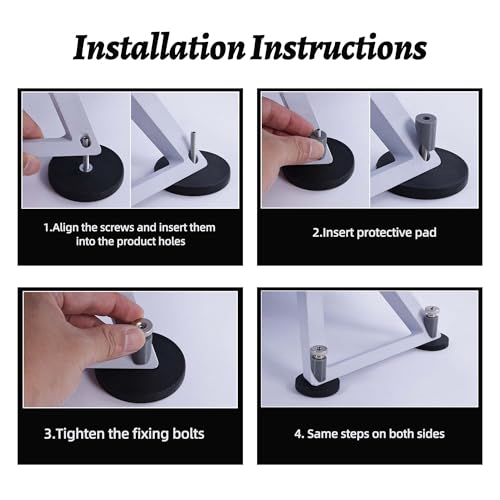 Installation Instructions

1.Align the screws and insert them into the product holes

2.Insert protective pad

3.Tighten the fixing bolts

4. Same steps on both sides