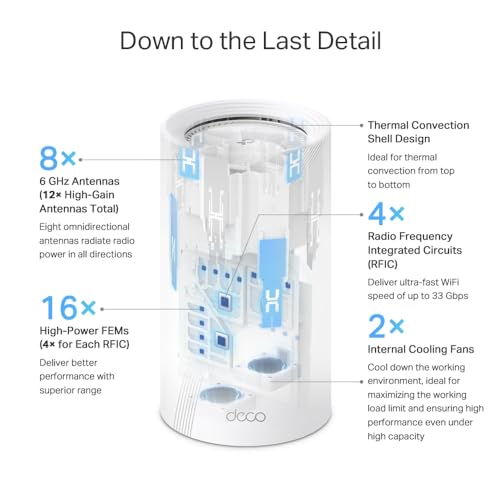 Down to the Last Detail

8×

6 GHz Antennas (12× High-Gain Antennas Total)

Eight omnidirectional antennas radiate radio power in all directions

16×

High-Power FEMs (4× for Each RFIC)

Deliver better performance with superior range

Thermal Convection Shell Design

Ideal for thermal convection from top to bottom

4×

Radio Frequency Integrated Circuits (RFIC)

Deliver ultra-fast WiFi speed of up to 33 Gbps

2×

Internal Cooling Fans

Cool down the working environment, ideal for maximizing the working load limit and ensuring high performance even under high capacity

deco