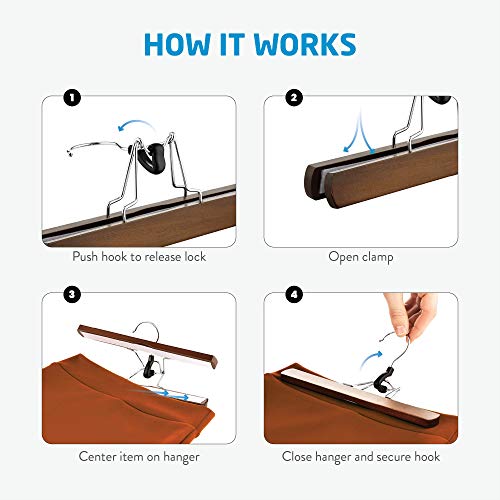 HOW IT WORKS

1

Push hook to release lock

2

Open clamp

3

Center item on hanger

4

Close hanger and secure hook